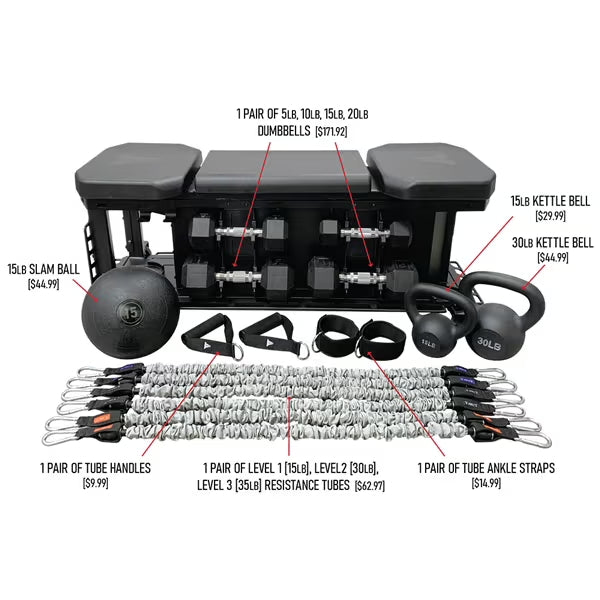 1 PAIR OF 5LB, 10LB, 15LB, 20LB DUMBBELLS [$171.92]

15LB KETTLE BELL [$29.99]

30LB KETTLE BELL [$44.99]

15LB SLAM BALL [$44.99]

15

15LB

30LB

1 PAIR OF TUBE HANDLES [$9.99]

1 PAIR OF LEVEL 1 [15LB], LEVEL2 [30LB], LEVEL 3 [35LB] RESISTANCE TUBES [$62.97]

1 PAIR OF TUBE ANKLE STRAPS [$14.99]